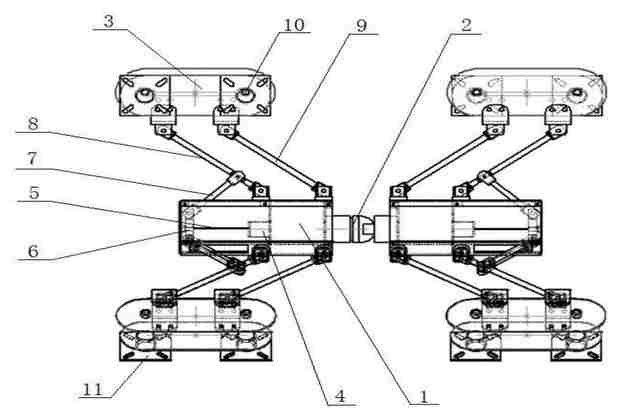 3
10
9
2
8
7
5
6
11
4
1